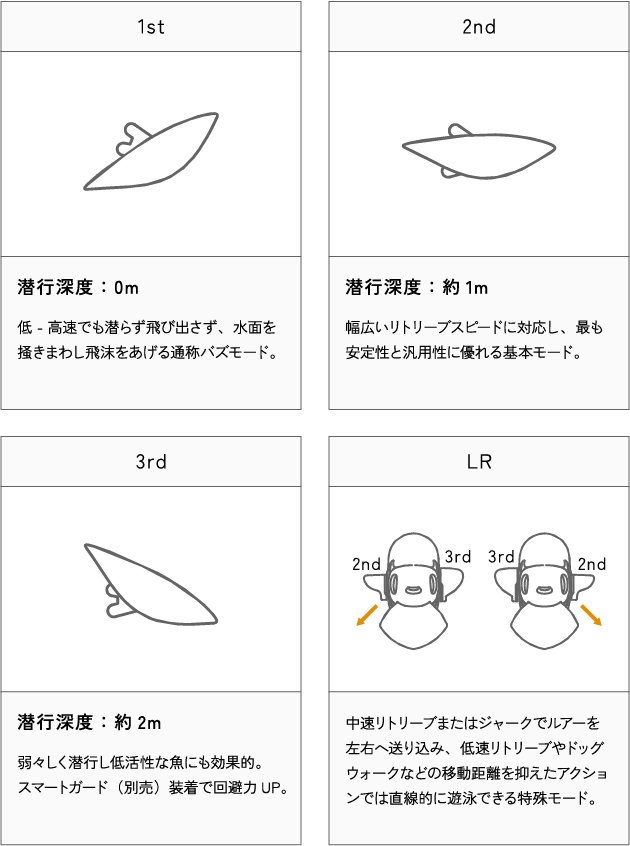 1st

潜行深度：0m

低 - 高速でも潜らず飛び出さず、水面を掻きまわし飛沫をあげる通称バズモード。

2nd

潜行深度：約 1m

幅広いリトリーブスピードに対応し、最も安定性と汎用性に優れる基本モード。

3rd

潜行深度：約 2m

弱々しく潜行し低活性な魚にも効果的。スマートガード（別売）装着で回避力 UP。

LR

2nd 3rd 3rd 2nd

中速リトリーブまたはジャークでルアーを左右へ送り込み、低速リトリーブやドッグウォークなどの移動距離を抑えたアクションでは直線的に遊泳できる特殊モード。